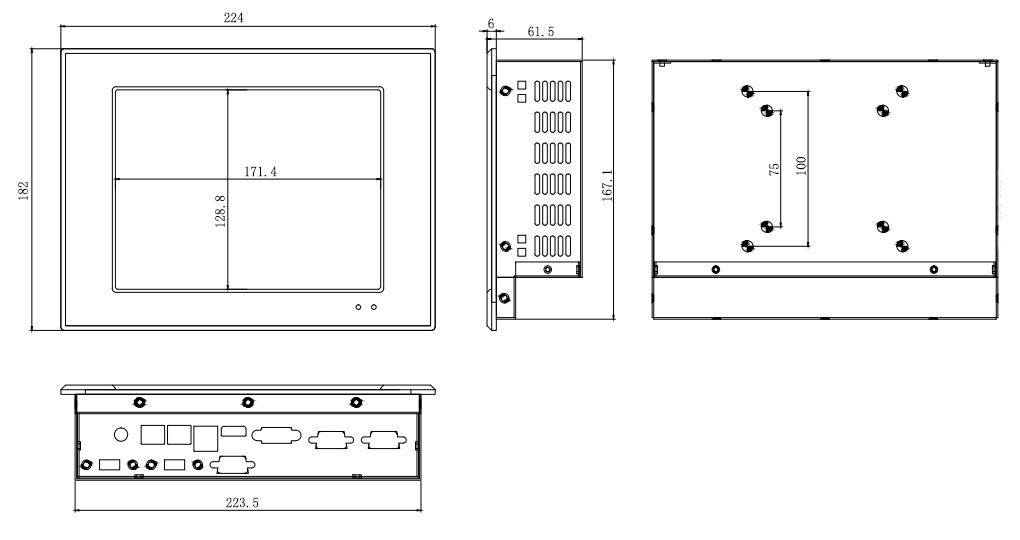 224
182
171.4
128.8
6
61.5
167.1
75
100
223.5